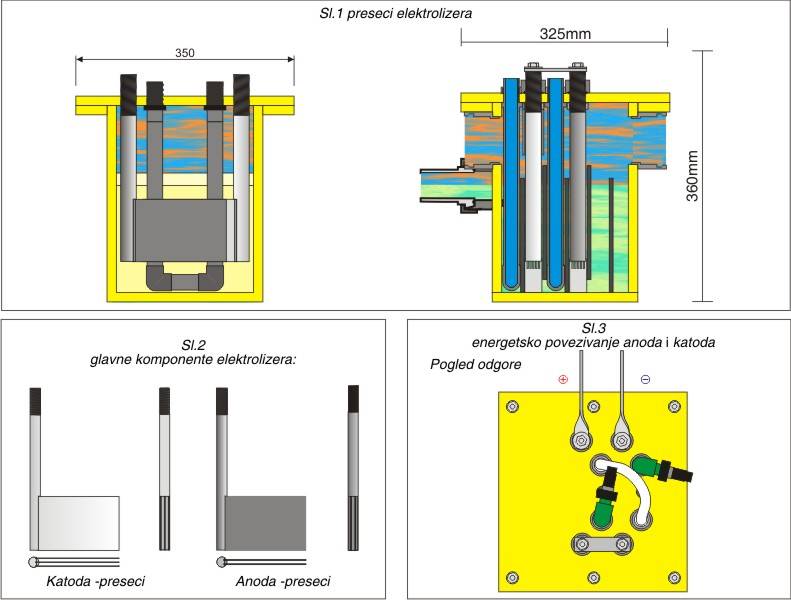 Sl.1 preseci elektrolizera

350

325mm

360mm

Sl.2
glavne komponente elektrolizera:

Katoda -preseci

Anoda -preseci

Sl.3
energetsko povezivanje anoda i katoda

Pogled odgore

⊕

⊖